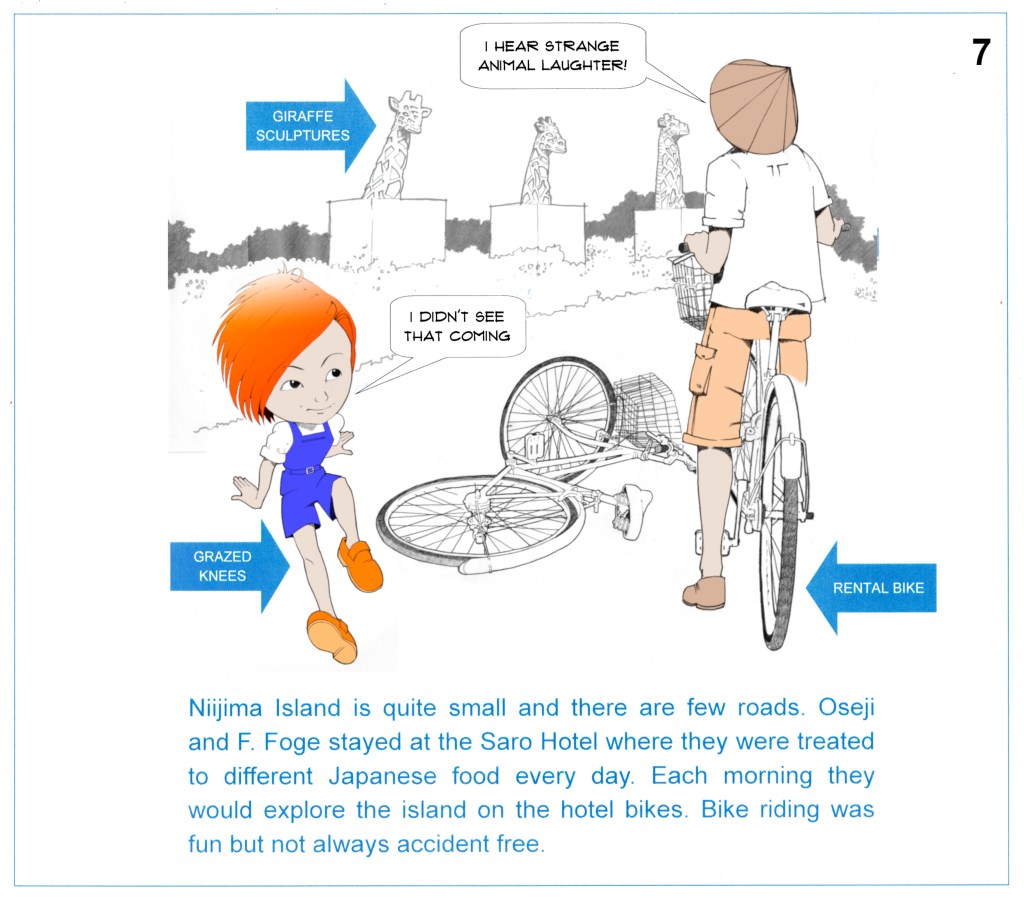 7

I HEAR STRANGE ANIMAL LAUGHTER!

GIRAFFE SCULPTURES

I DIDN'T SEE THAT COMING

GRAZED KNEES

RENTAL BIKE

Niijima Island is quite small and there are few roads. Oseji and F. Foge stayed at the Saro Hotel where they were treated to different Japanese food every day. Each morning they would explore the island on the hotel bikes. Bike riding was fun but not always accident free.