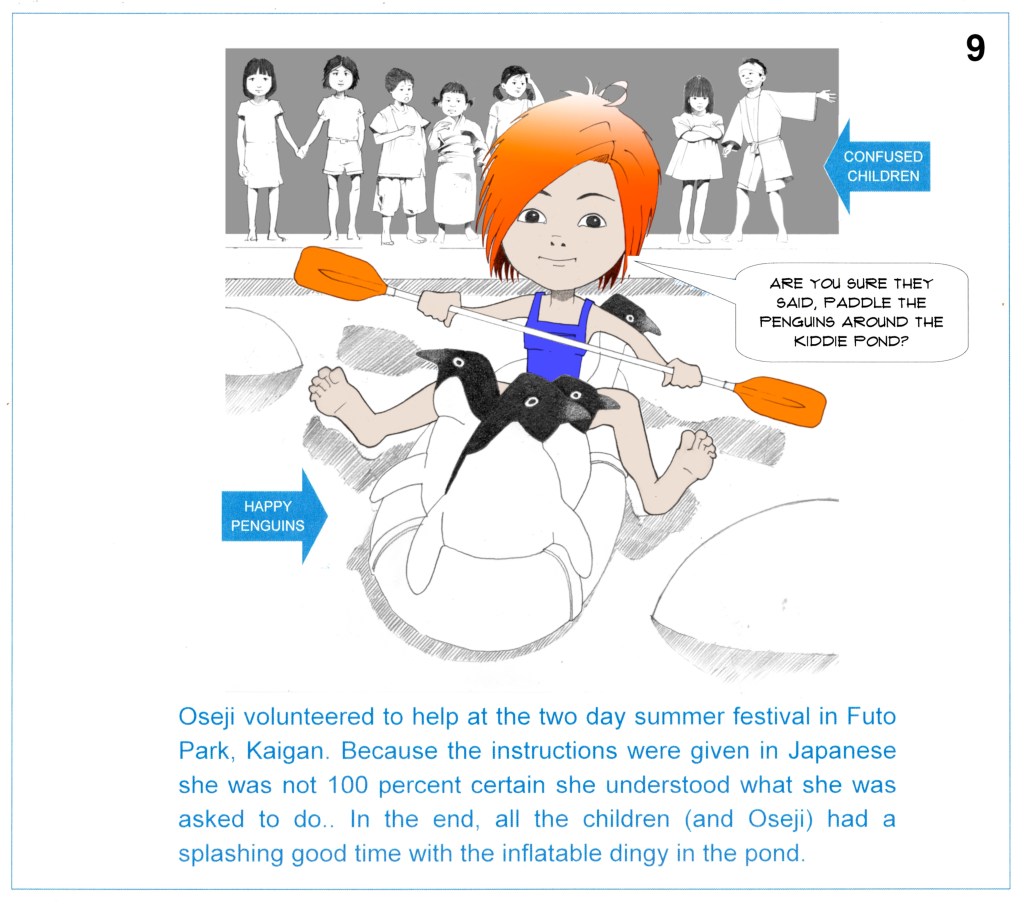 9

CONFUSED CHILDREN

ARE YOU SURE THEY SAID, PADDLE THE PENGUINS AROUND THE KIDDIE POND?

HAPPY PENGUINS

Oseji volunteered to help at the two day summer festival in Futo Park, Kaigan. Because the instructions were given in Japanese she was not 100 percent certain she understood what she was asked to do.. In the end, all the children (and Oseji) had a splashing good time with the inflatable dingy in the pond.